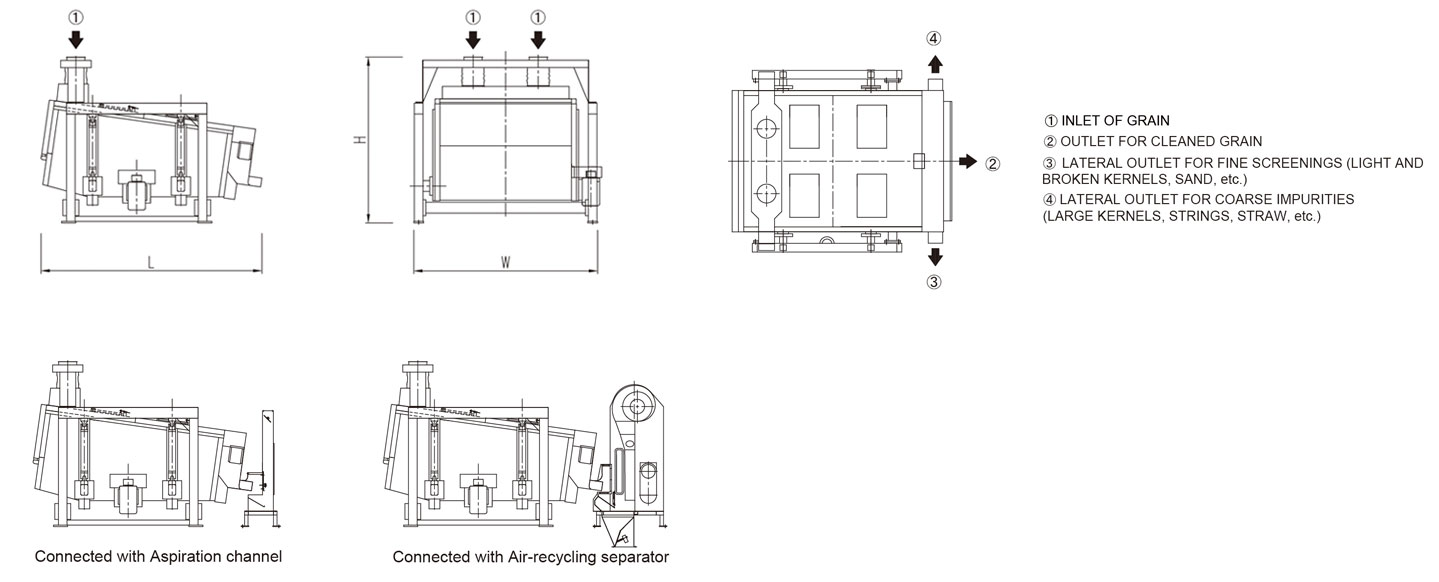 ①

L

① ①

H

W

④

② 

③

① INLET OF GRAIN
② OUTLET FOR CLEANED GRAIN
③ LATERAL OUTLET FOR FINE SCREENINGS (LIGHT AND BROKEN KERNELS, SAND, etc.)
④ LATERAL OUTLET FOR COARSE IMPURITIES (LARGE KERNELS, STRINGS, STRAW, etc.)

Connected with Aspiration channel

Connected with Air-recycling separator